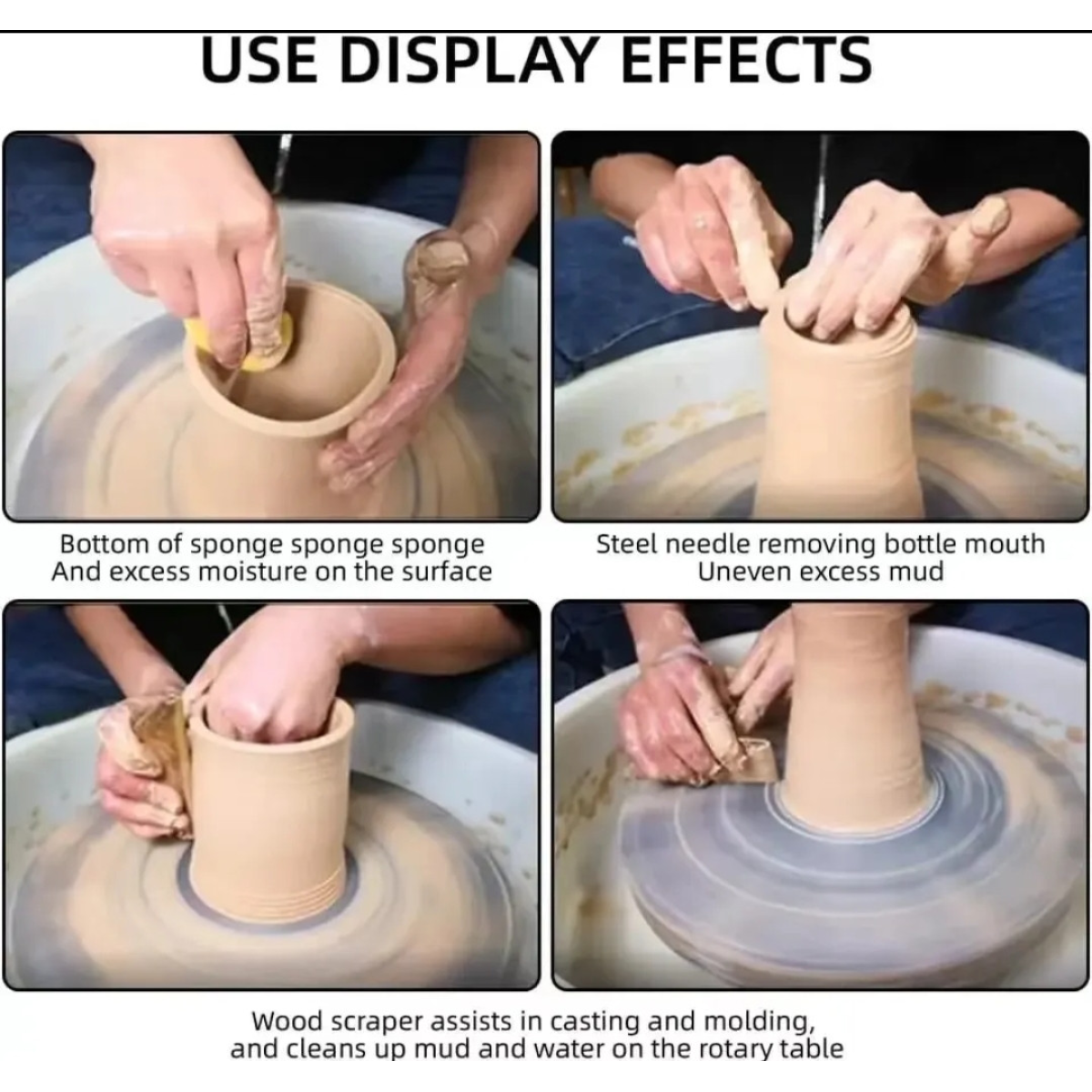 USE DISPLAY EFFECTS

Bottom of sponge sponge sponge
And excess moisture on the surface

Steel needle removing bottle mouth
Uneven excess mud

Wood scraper assists in casting and molding,
and cleans up mud and water on the rotary table