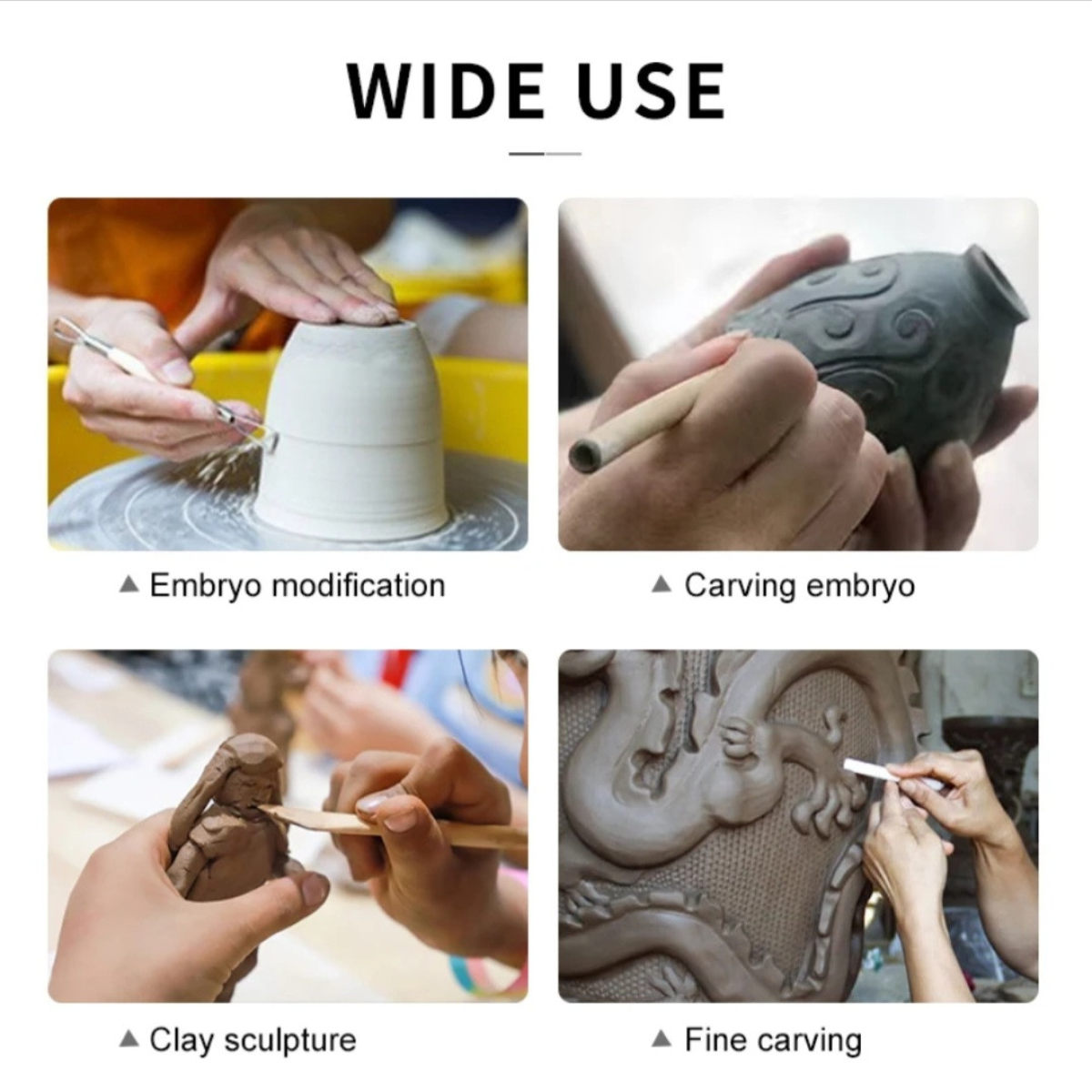 WIDE USE

▲ Embryo modification

▲ Carving embryo

▲ Clay sculpture

▲ Fine carving