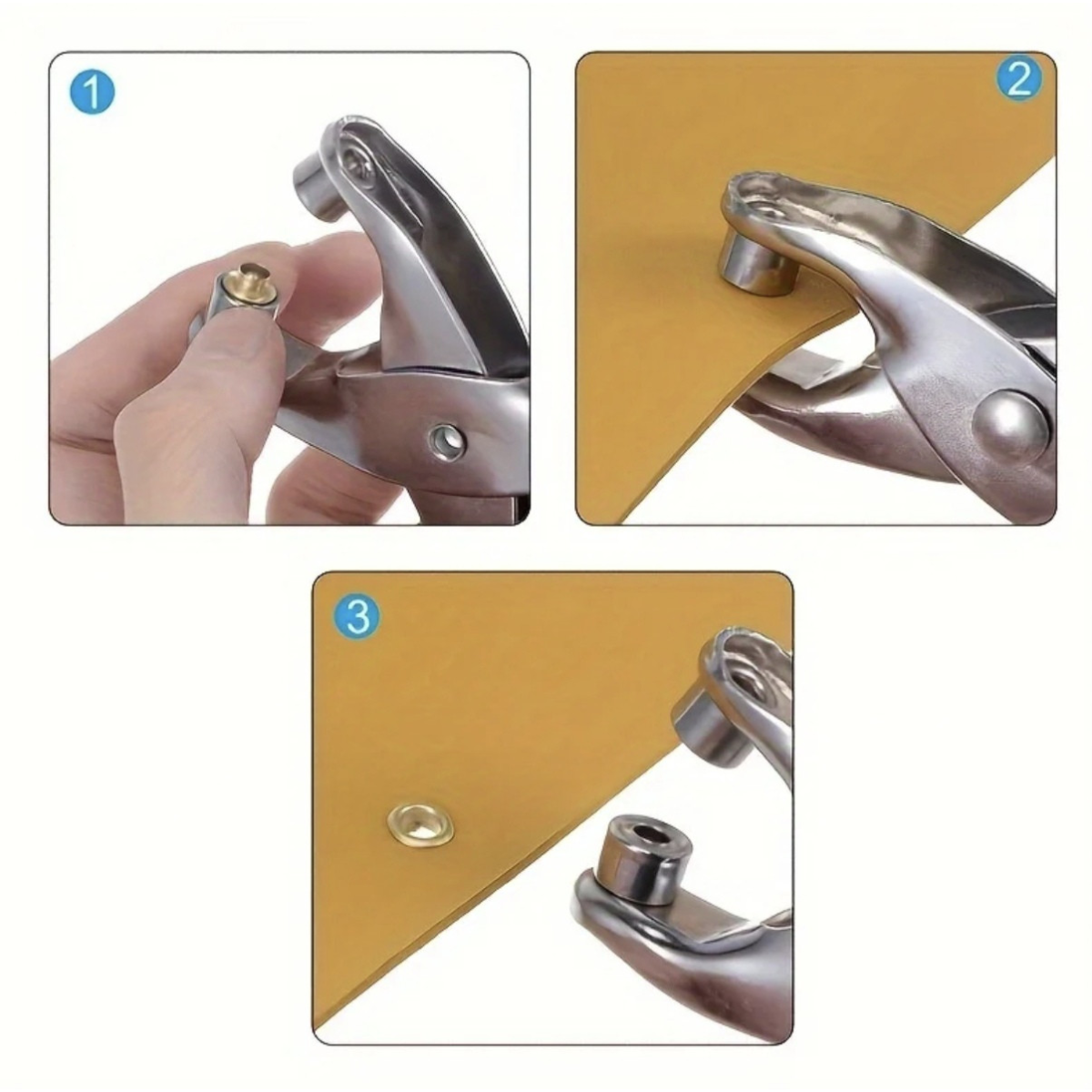 1

2

3