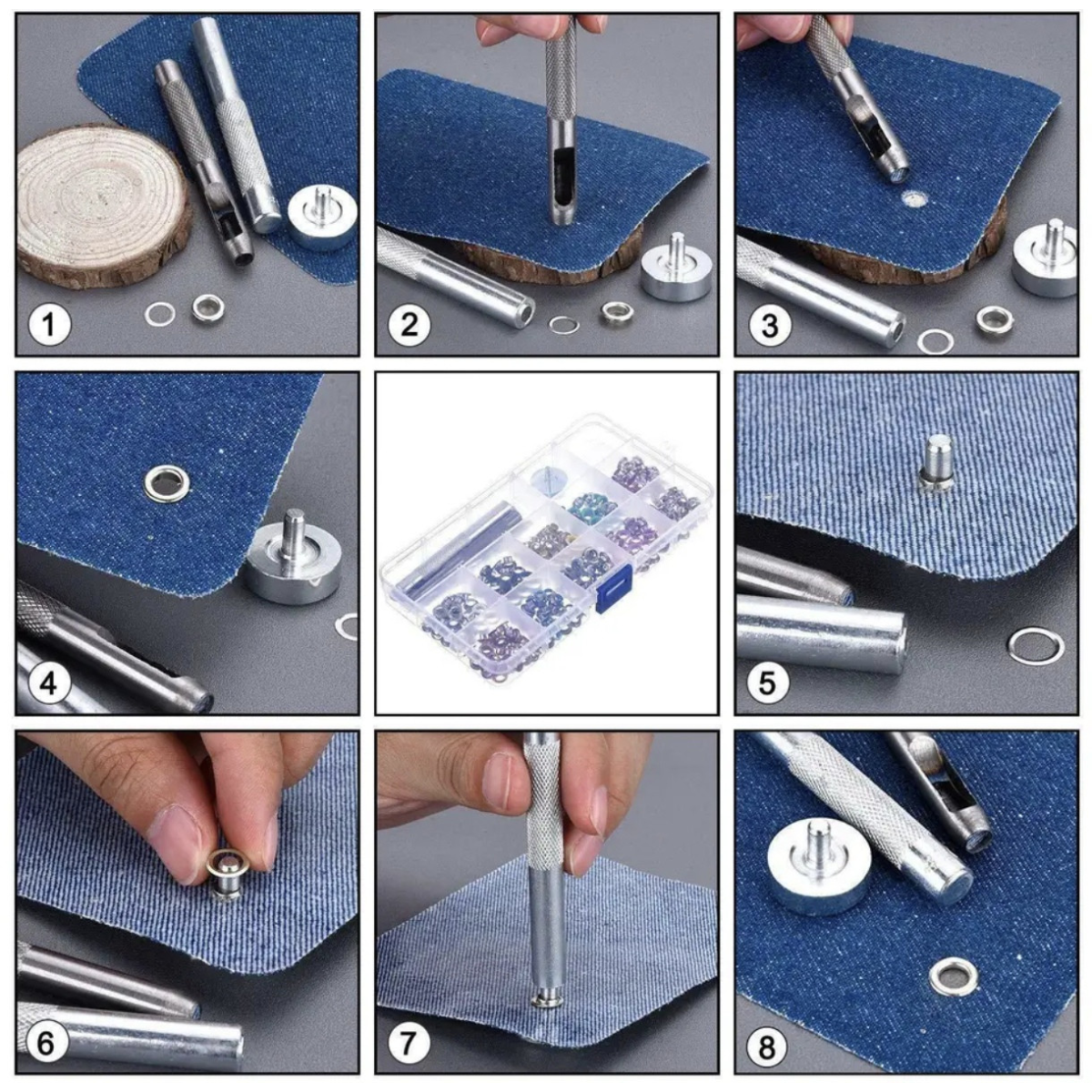 1

2

3

4

5

6

7

8