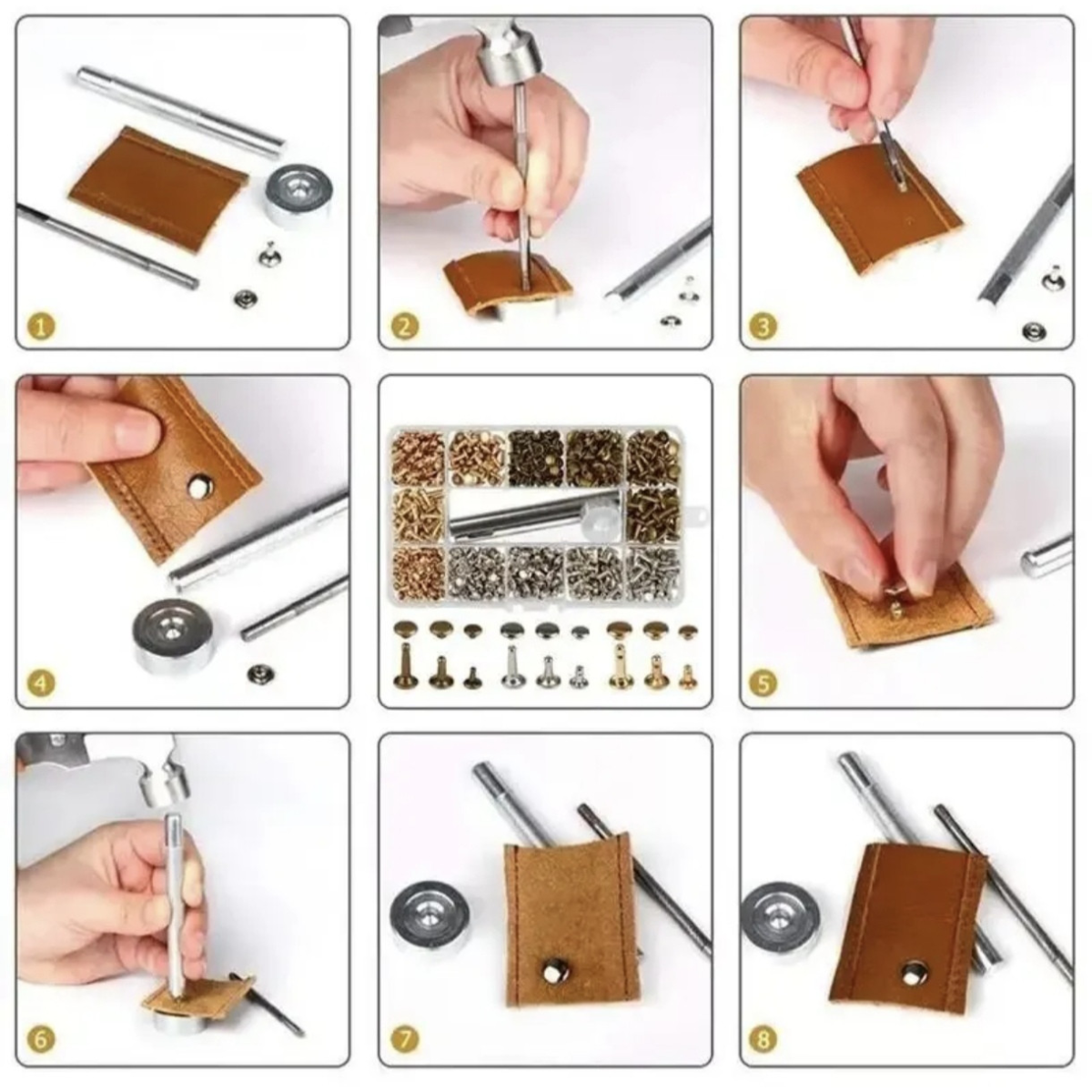 1
2
3
4
5
6
7
8