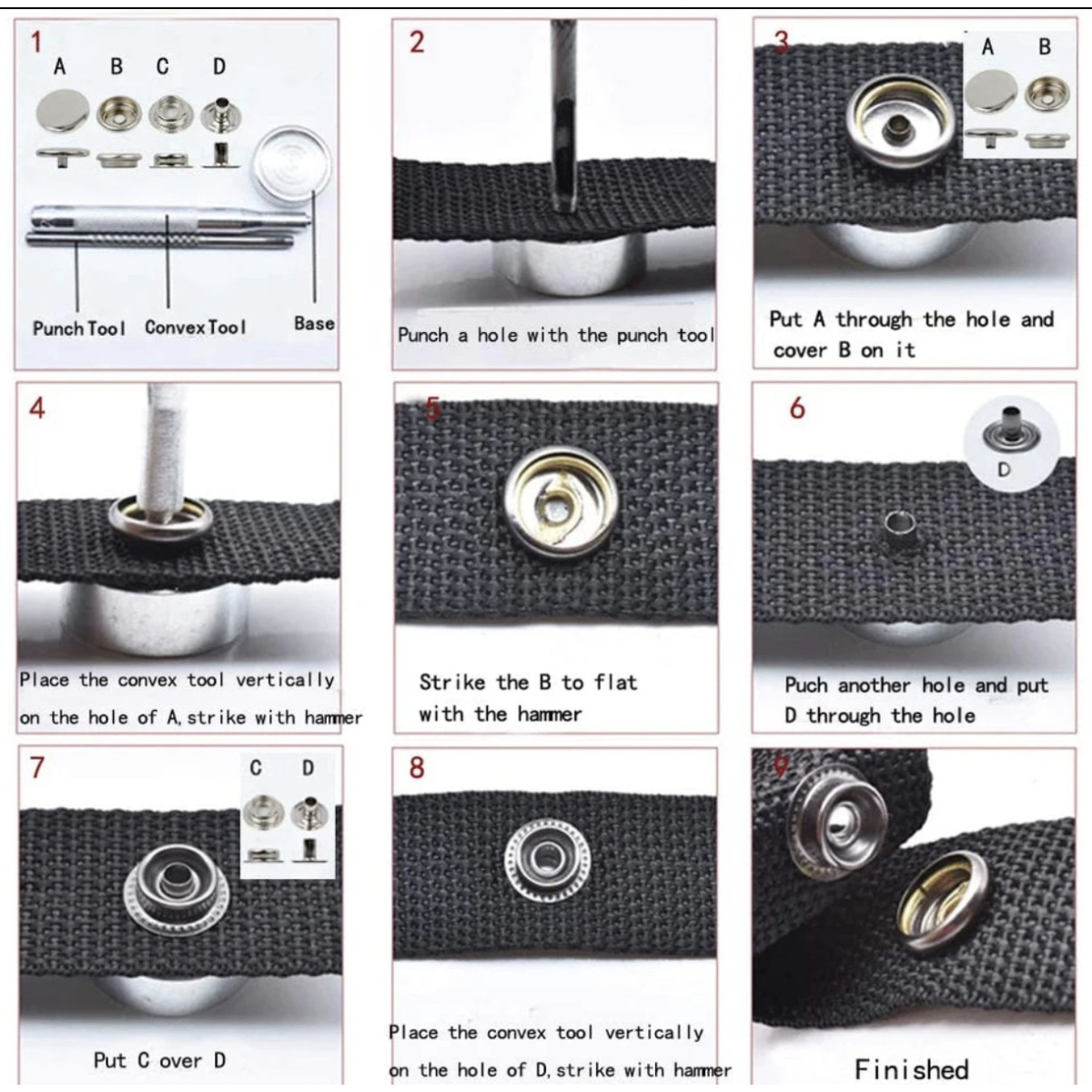 1
A B C D
Punch Tool Convex Tool Base

2
Punch a hole with the punch tool

3
A B
Put A through the hole and cover B on it

4
Place the convex tool vertically on the hole of A, strike with hammer

5
Strike the B to flat with the hammer

6
D
Puch another hole and put D through the hole

7
C D
Put C over D

8
Place the convex tool vertically on the hole of D, strike with hammer

9
Finished