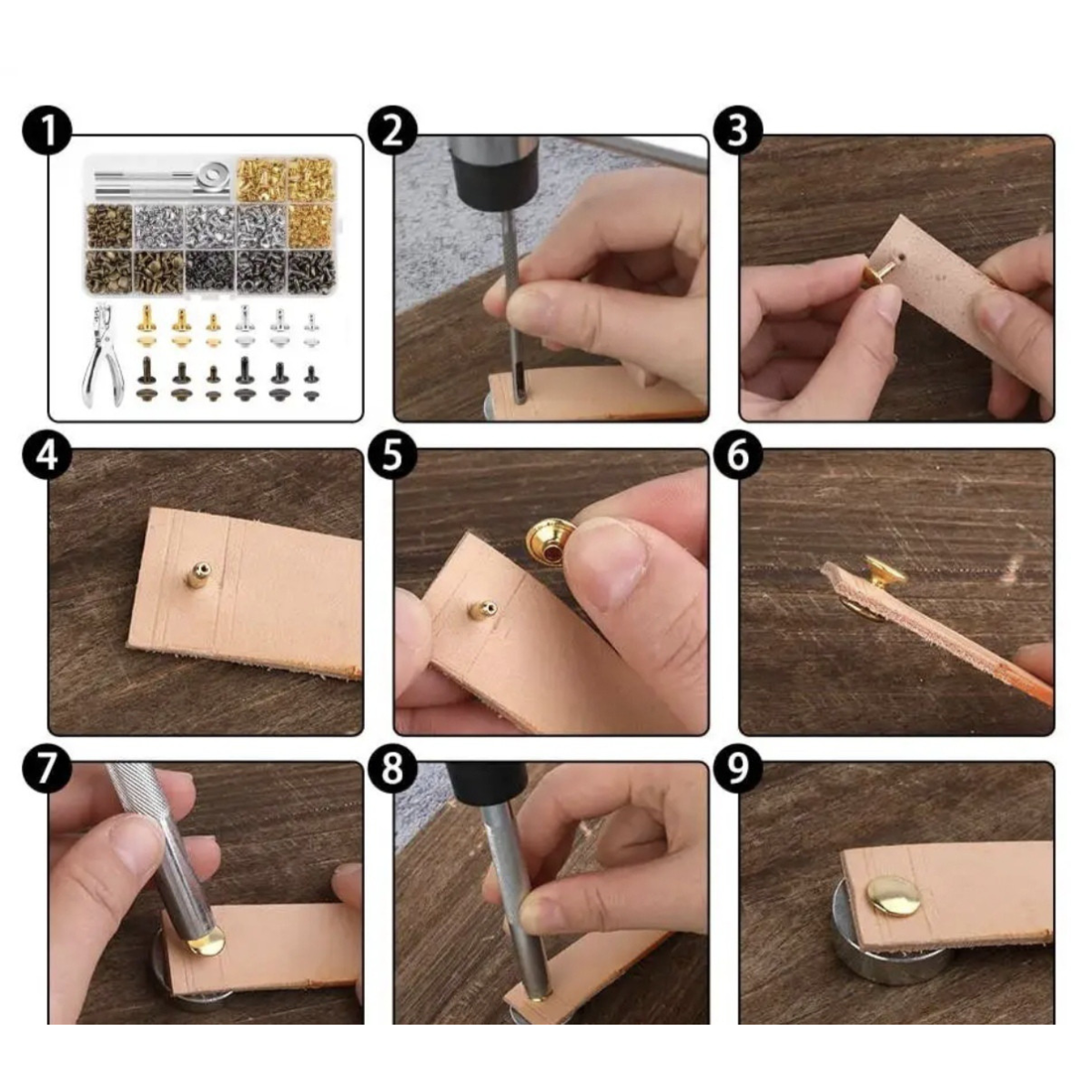 1
2
3
4
5
6
7
8
9